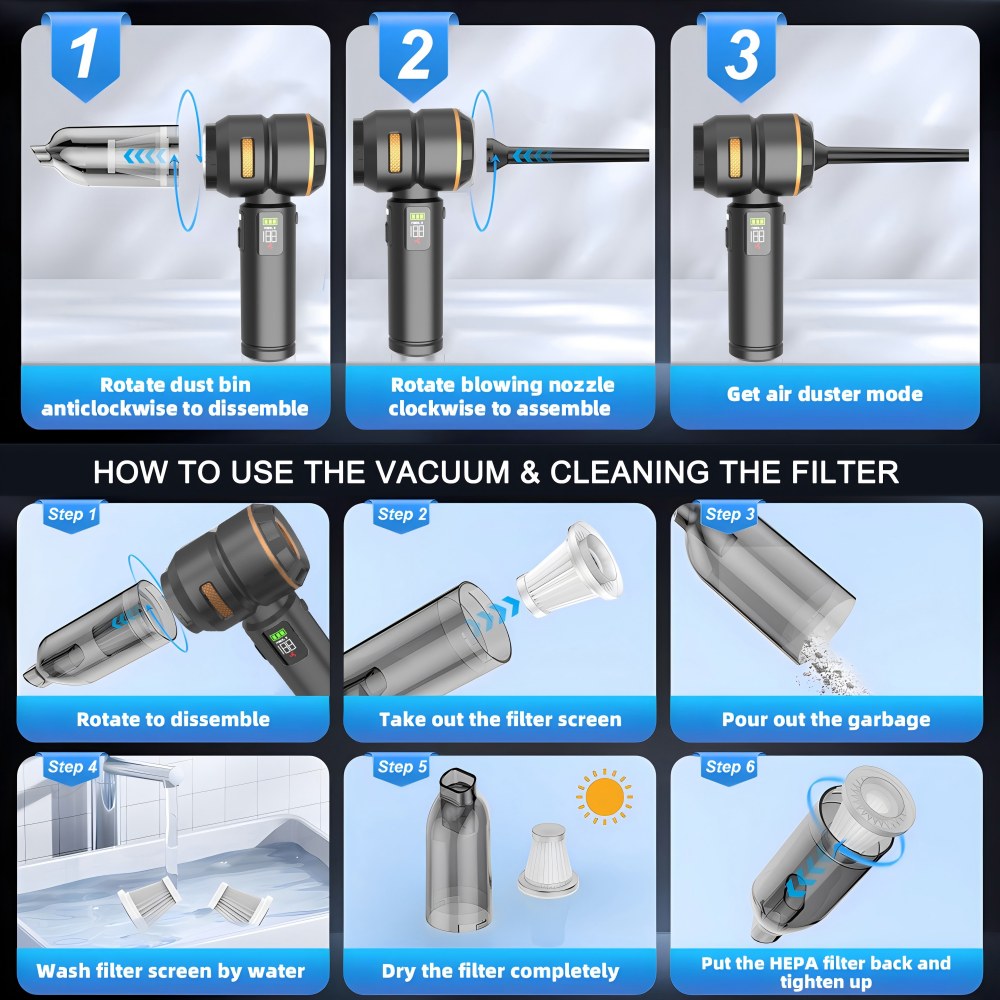 1

Rotate dust bin anticlockwise to dissemble

2

Rotate blowing nozzle clockwise to assemble

3

Get air duster mode

HOW TO USE THE VACUUM & CLEANING THE FILTER

Step 1

Rotate to dissemble

Step 2

Take out the filter screen

Step 3

Pour out the garbage

Step 4

Wash filter screen by water

Step 5

Dry the filter completely

Step 6

Put the HEPA filter back and tighten up