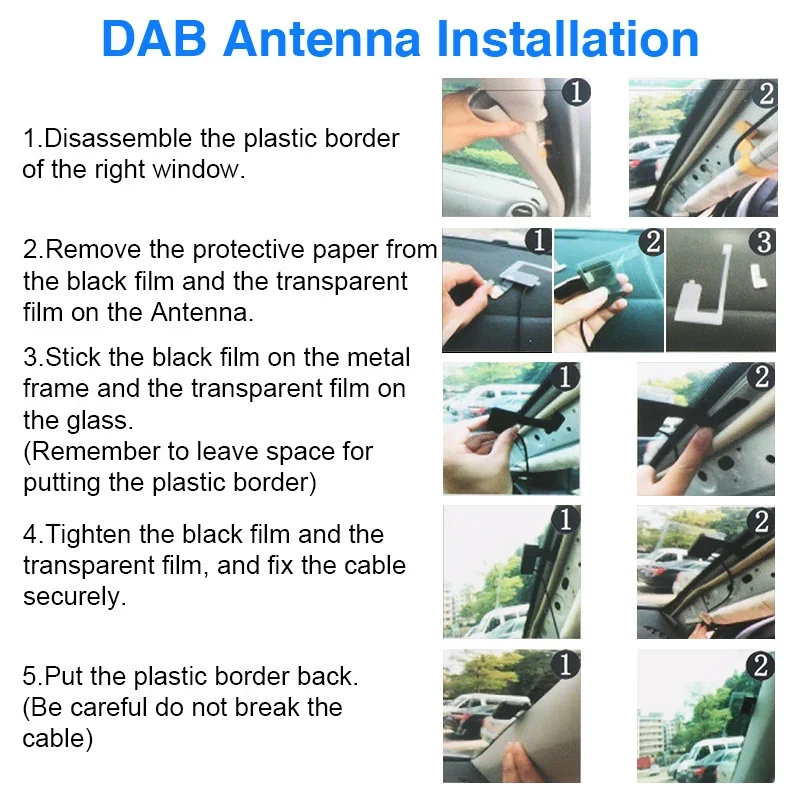 DAB Antenna Installation

1.Disassemble the plastic border of the right window.

1 2

2.Remove the protective paper from the black film and the transparent film on the Antenna.

1 2 3

3.Stick the black film on the metal frame and the transparent film on the glass.
(Remember to leave space for putting the plastic border)

1 2

4.Tighten the black film and the transparent film, and fix the cable securely.

1 2

5.Put the plastic border back.
(Be careful do not break the cable)

1 2